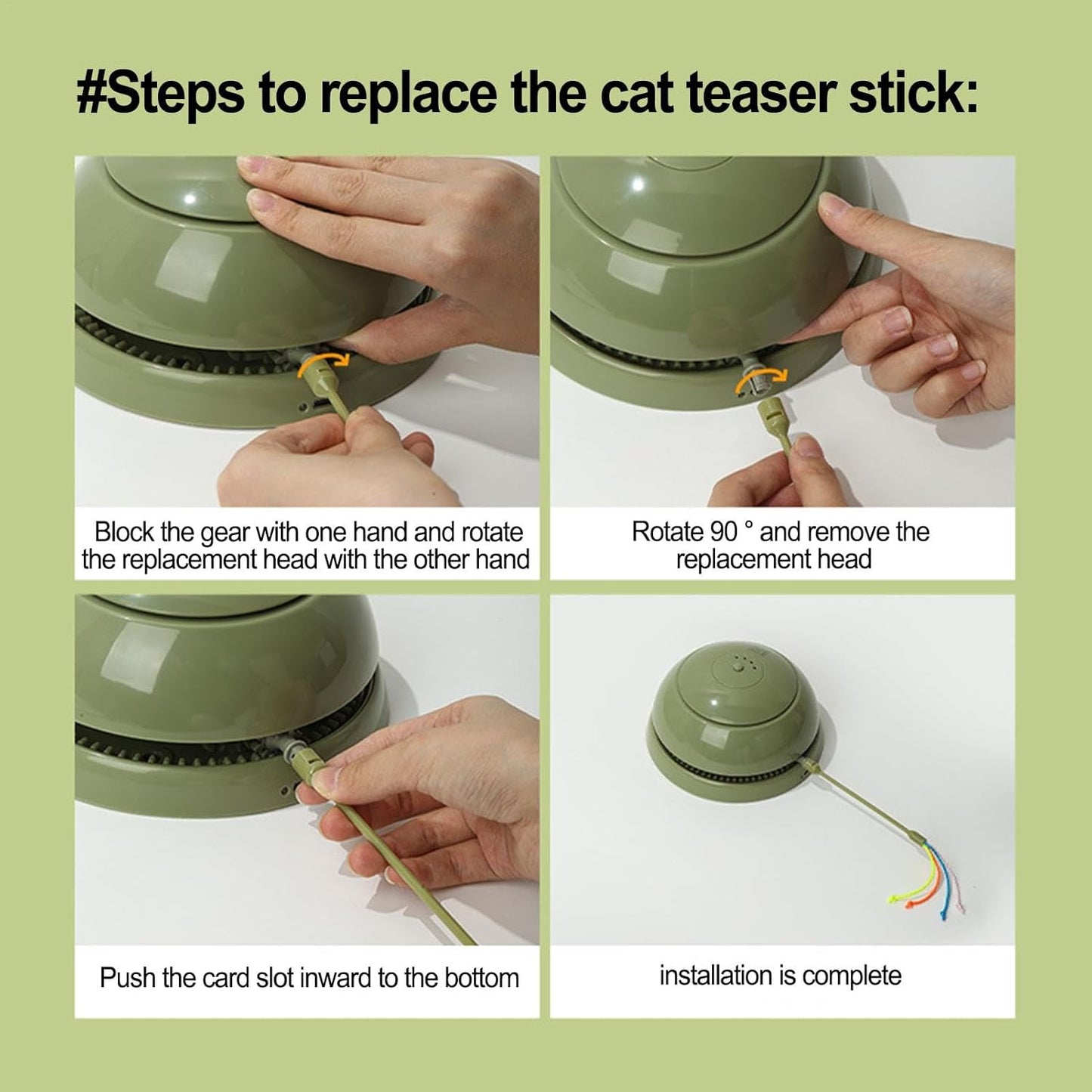 #Steps to replace the cat teaser stick:

Block the gear with one hand and rotate the replacement head with the other hand

Rotate 90 ° and remove the replacement head

Push the card slot inward to the bottom

installation is complete